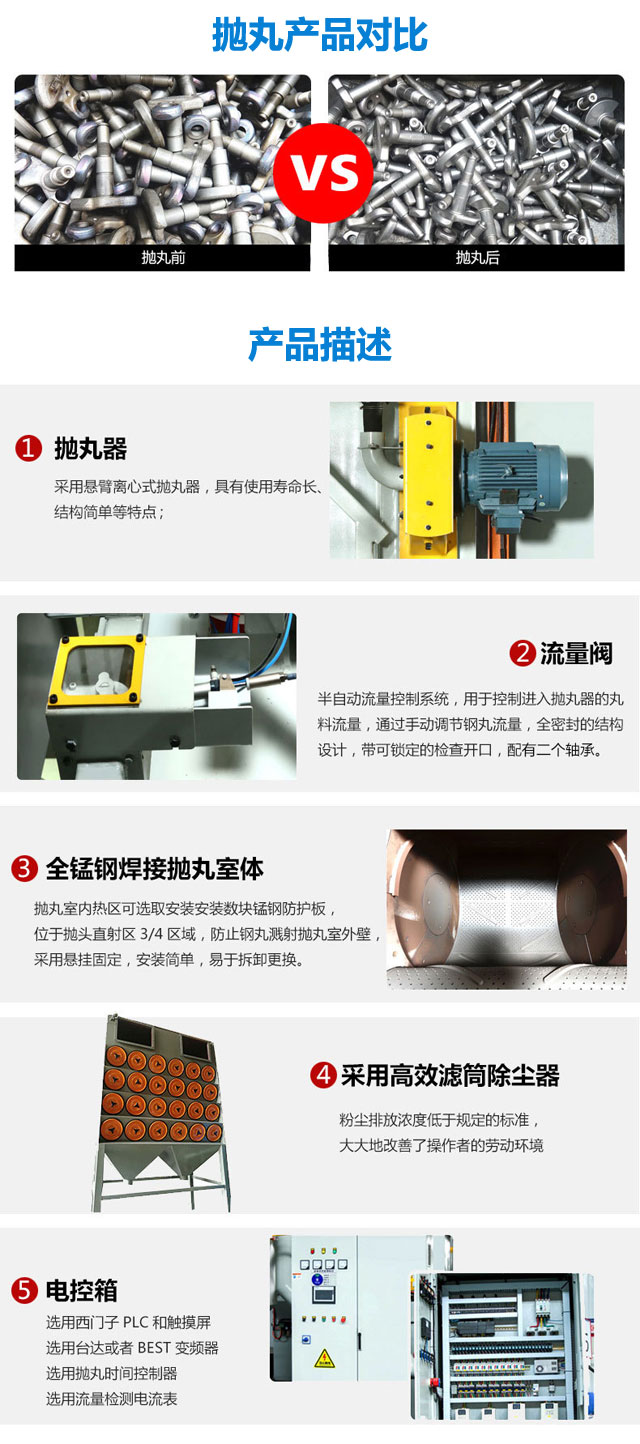 抛丸产品对比

VS

抛丸前

抛丸后

产品描述

1 抛丸器

采用悬臂离心式抛丸器，具有使用寿命长、结构简单等特点；

2 流量阀

半自动流量控制系统，用于控制进入抛丸器的丸料流量，通过手动调节钢丸流量，全密封的结构设计，带可锁定的检查开口，配有二个轴承。

3 全锰钢焊接抛丸室体

抛丸室内热区可选取安装安装数块锰钢防护板，位于抛头直射区 3/4 区域，防止钢丸溅射抛丸室外壁，采用悬挂固定，安装简单，易于拆卸更换。

4 采用高效滤筒除尘器

粉尘排放浓度低于规定的标准，大大地改善了操作者的劳动环境

5 电控箱

选用西门子 PLC 和触摸屏
选用台达或者 BEST 变频器
选用抛丸时间控制器
选用流量检测电流表